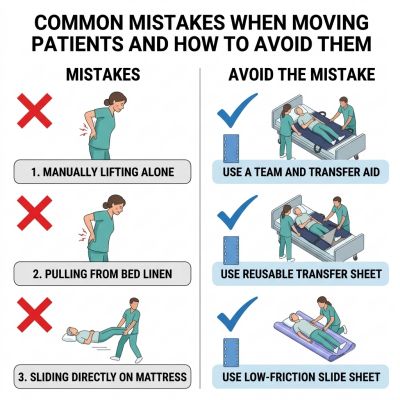 COMMON MISTAKES WHEN MOVING PATIENTS AND HOW TO AVOID THEM

MISTAKES

1. MANUALLY LIFTING ALONE

2. PULLING FROM BED LINEN

3. SLIDING DIRECTLY ON MATTRESS

AVOID THE MISTAKE

USE A TEAM AND TRANSFER AID

USE REUSABLE TRANSFER SHEET

USE LOW-FRICTION SLIDE SHEET